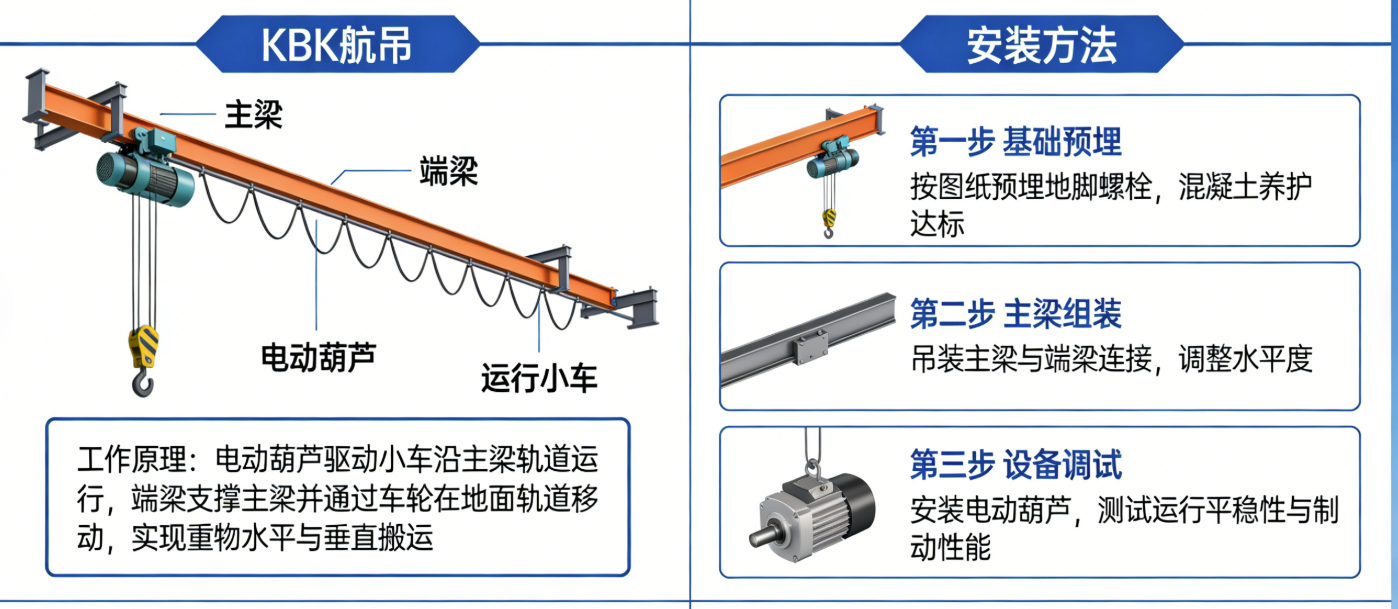 KBK航吊

主梁

端梁

电动葫芦

运行小车

工作原理：电动葫芦驱动小车沿主梁轨道运行，端梁支撑主梁并通过车轮在地面轨道移动，实现重物水平与垂直搬运

安装方法

第一步 基础预埋
按图纸预埋地脚螺栓，混凝土养护达标

第二步 主梁组装
吊装主梁与端梁连接，调整水平度

第三步 设备调试
安装电动葫芦，测试运行平稳性与制动性能